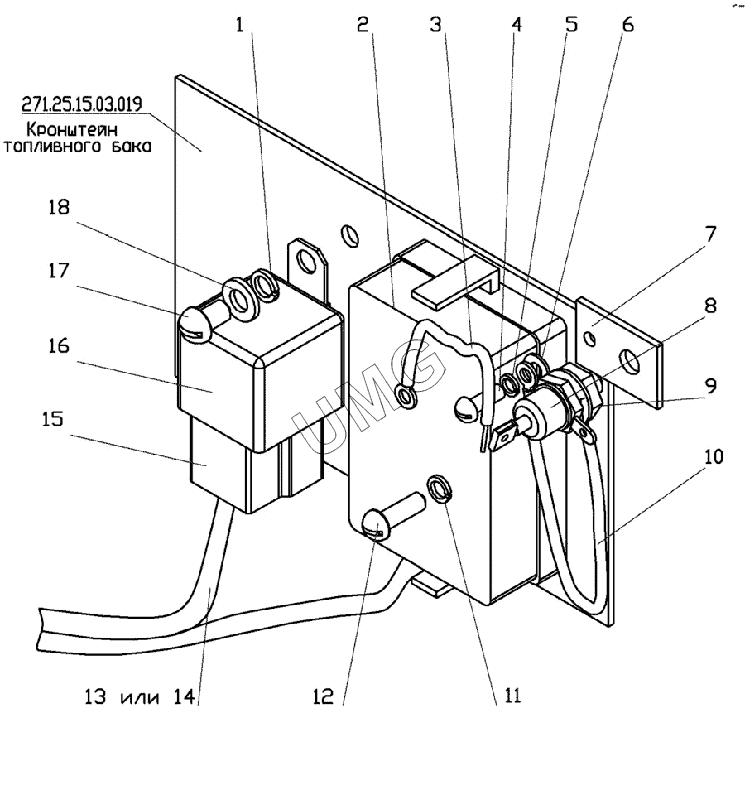 1 2 3 4 5 6

271.25.15.03.019
Кронштейн топливного бака

18
17
16
15

7
8
9
10

UMG

13 или 14
12
11